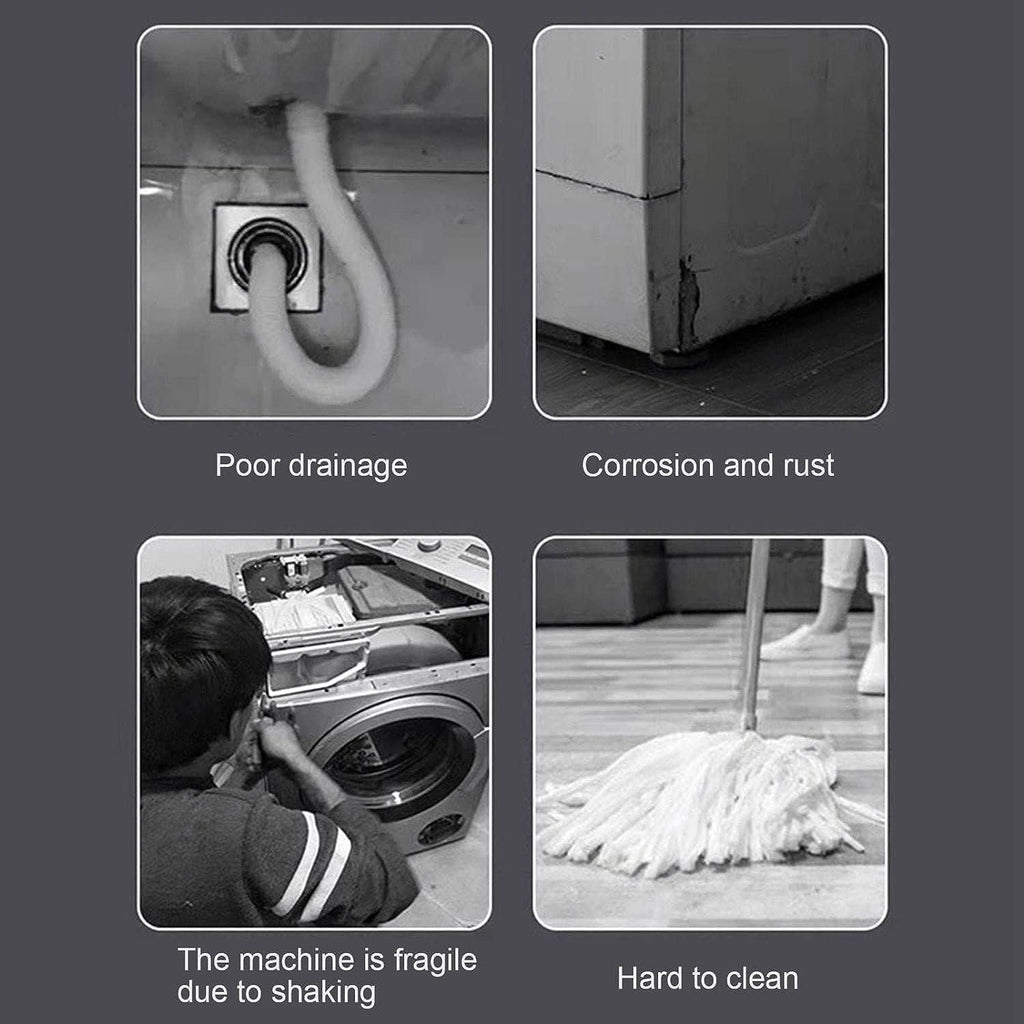 Poor drainage

Corrosion and rust

The machine is fragile due to shaking

Hard to clean